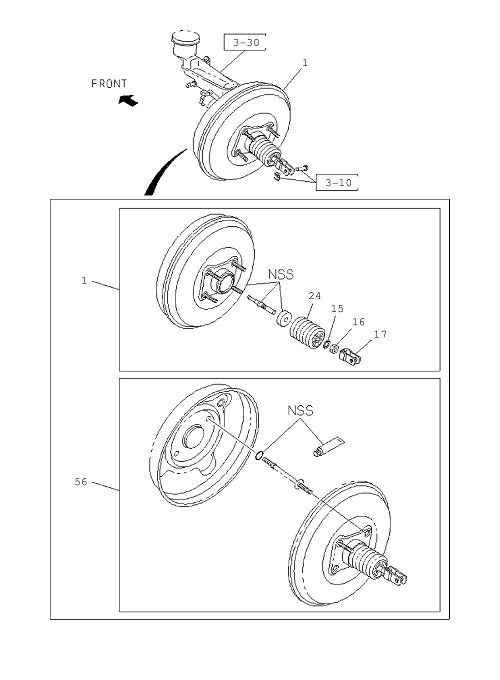 3-30
1
FRONT
3-10
1
NSS
24
15
16
17
NSS
56